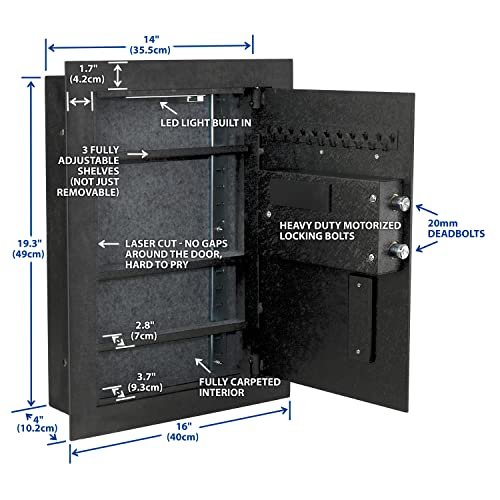 14"
(35.5cm)

1.7"
(4.2cm)

LED LIGHT BUILT IN

3 FULLY ADJUSTABLE SHELVES (NOT JUST REMOVABLE)

19.3"
(49cm)

LASER CUT - NO GAPS AROUND THE DOOR, HARD TO PRY

HEAVY DUTY MOTORIZED LOCKING BOLTS

20mm DEADBOLTS

2.8"
(7cm)

3.7"
(9.3cm)

FULLY CARPETED INTERIOR

4"
(10.2cm)

16"
(40cm)