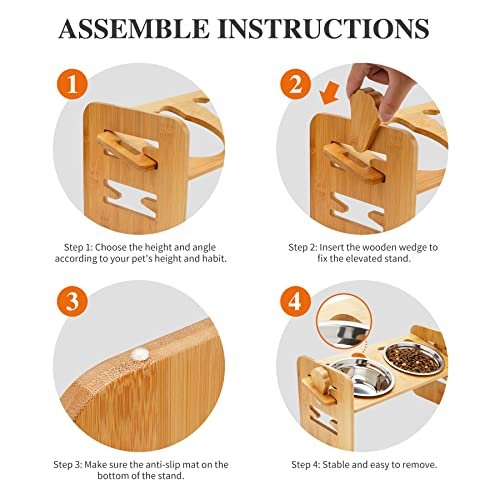 ASSEMBLE INSTRUCTIONS

1

Step 1: Choose the height and angle according to your pet's height and habit.

2

Step 2: Insert the wooden wedge to fix the elevated stand.

3

Step 3: Make sure the anti-slip mat on the bottom of the stand.

4

Step 4: Stable and easy to remove.